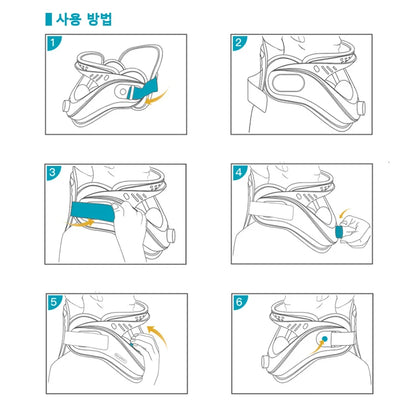 사용 방법

1

2

3

4

5

6